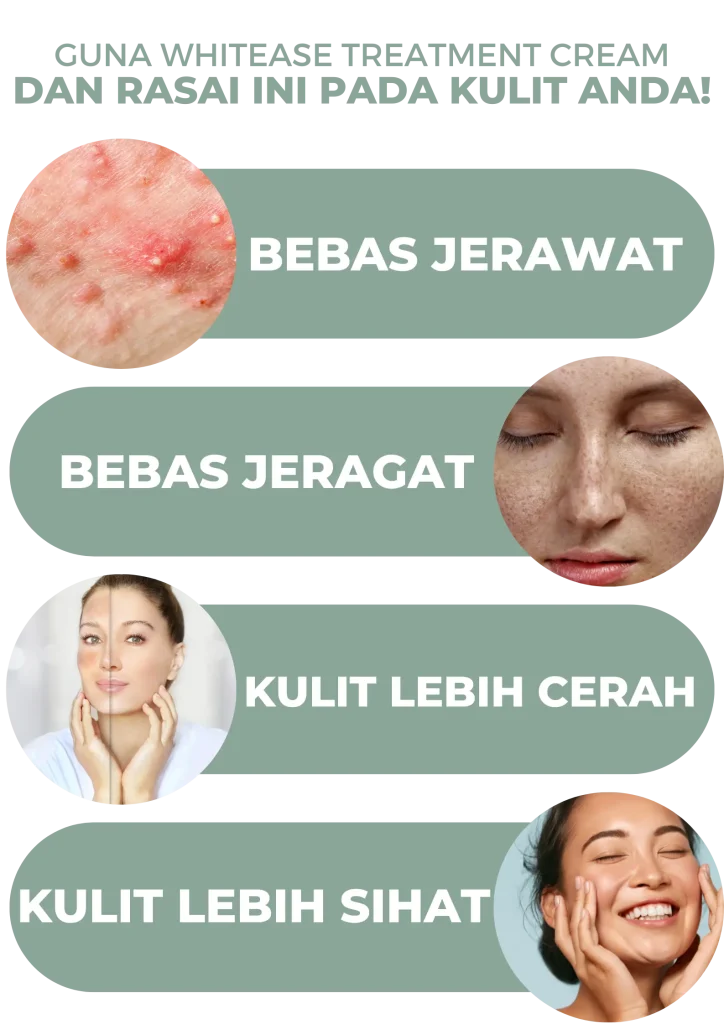 GUNA WHITEASE TREATMENT CREAM
DAN RASAI INI PADA KULIT ANDA!

BEBAS JERAWAT

BEBAS JERAGAT

KULIT LEBIH CERAH

KULIT LEBIH SIHAT